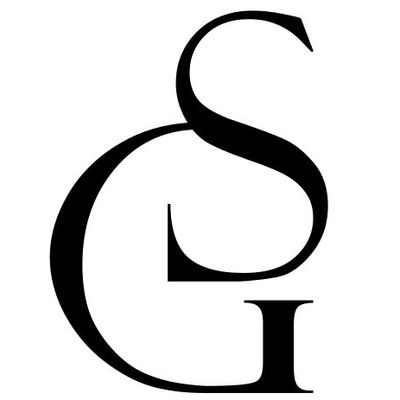 SG