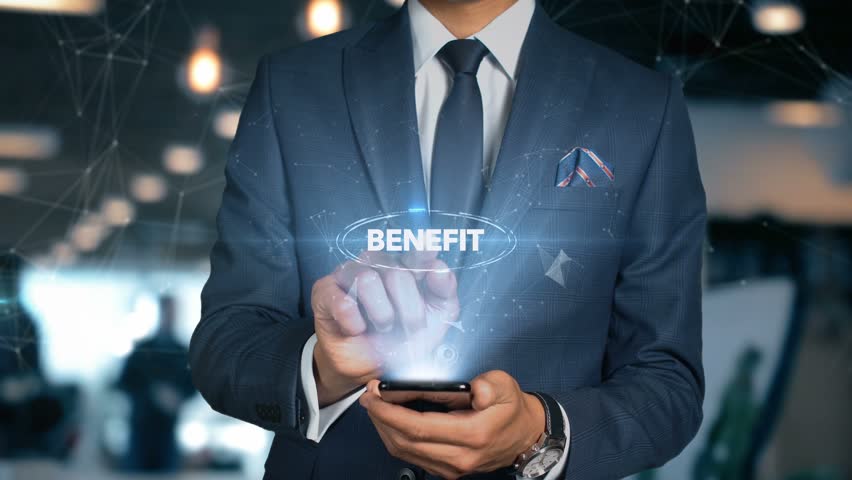 BENEFIT