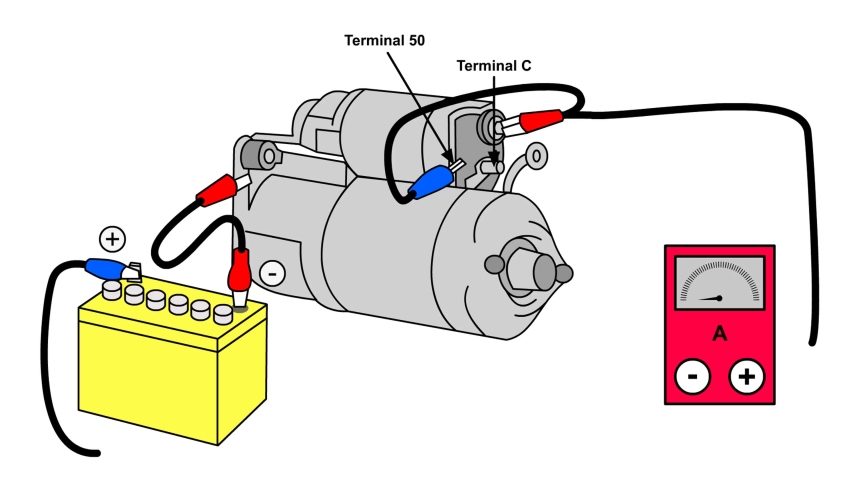 Terminal 50
Terminal C
+
-
A
-
+