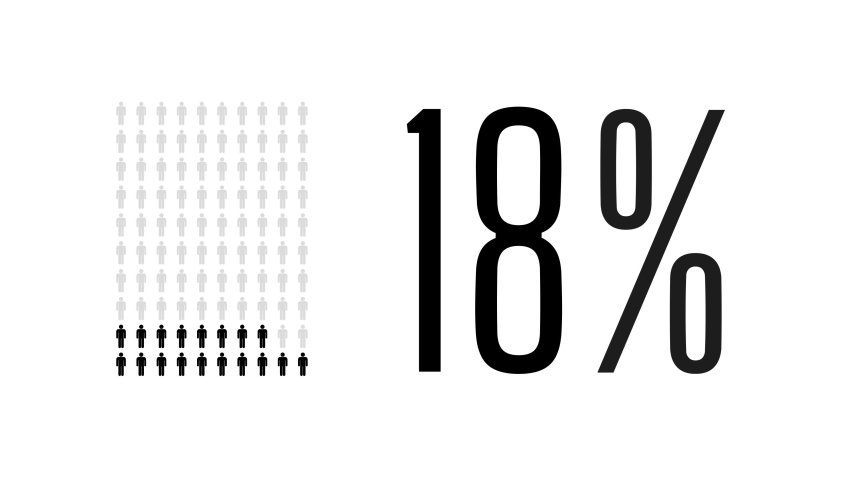 18%