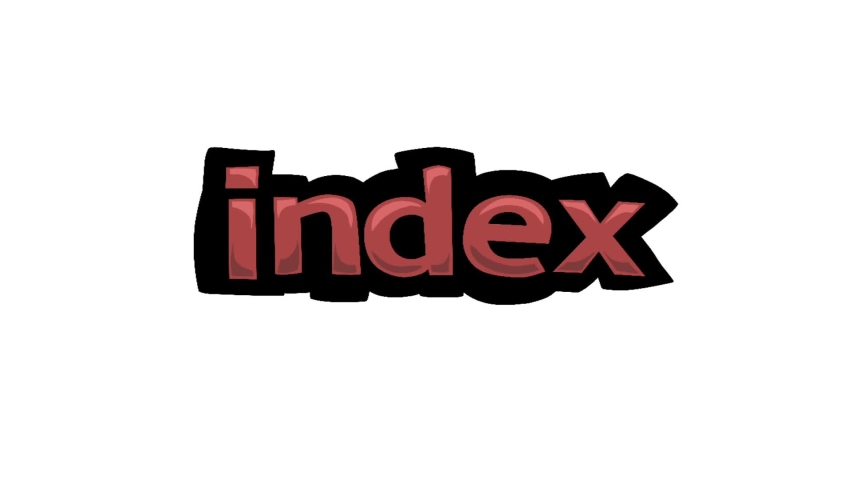 index