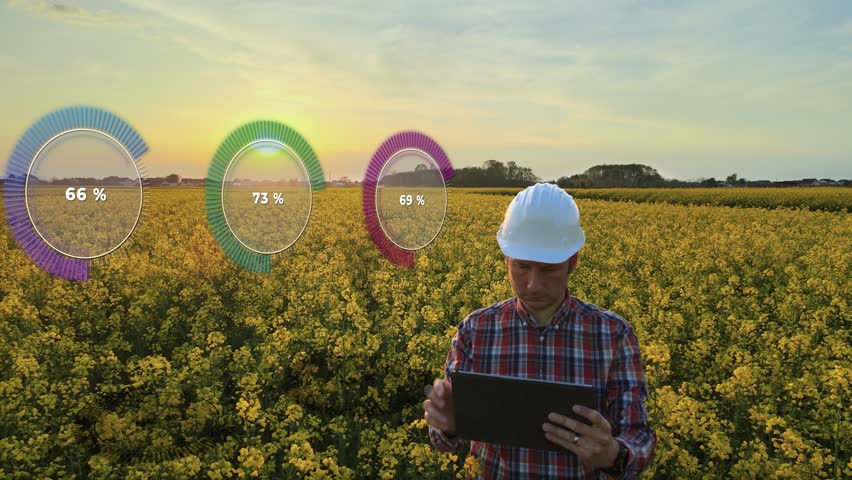 66 %

73 %

69 %