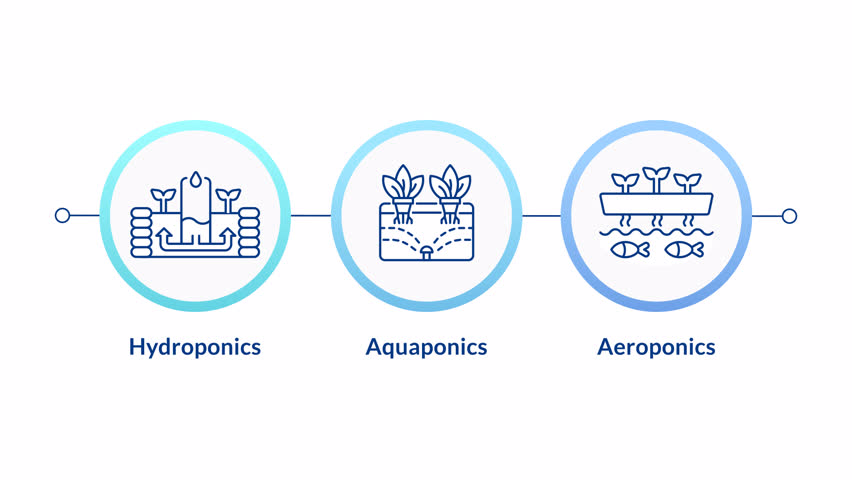 Hydroponics

Aquaponics

Aeroponics