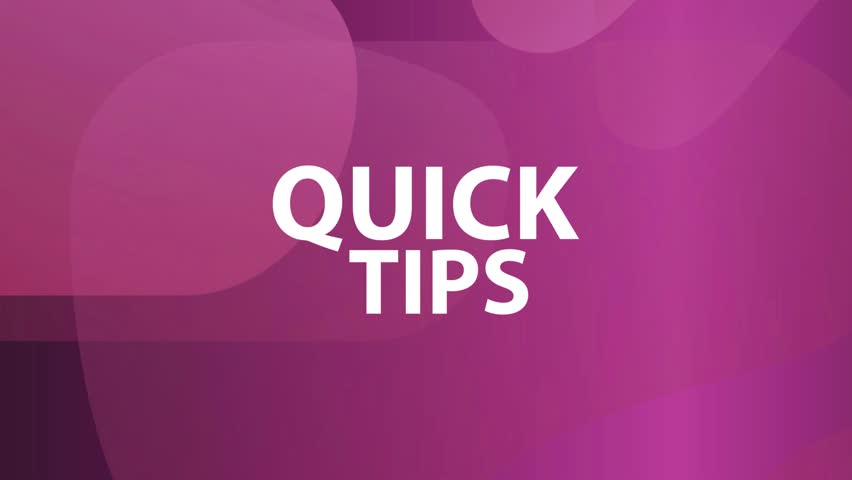 QUICK
TIPS