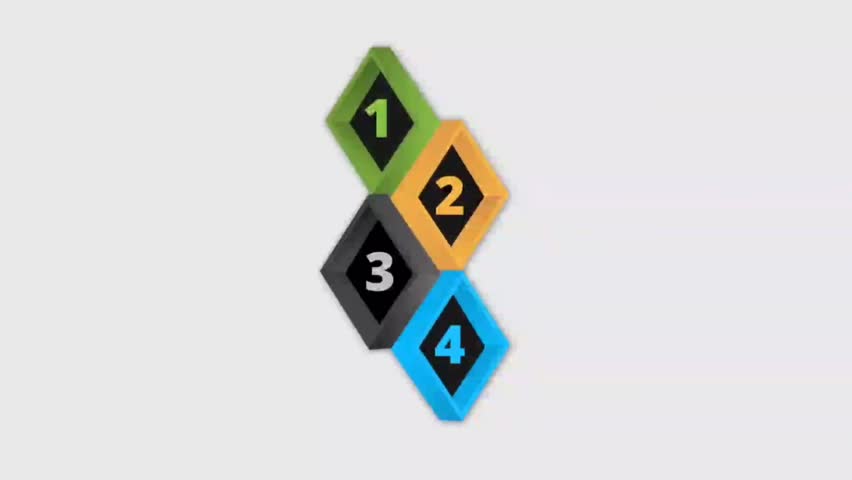 1
2
3
4