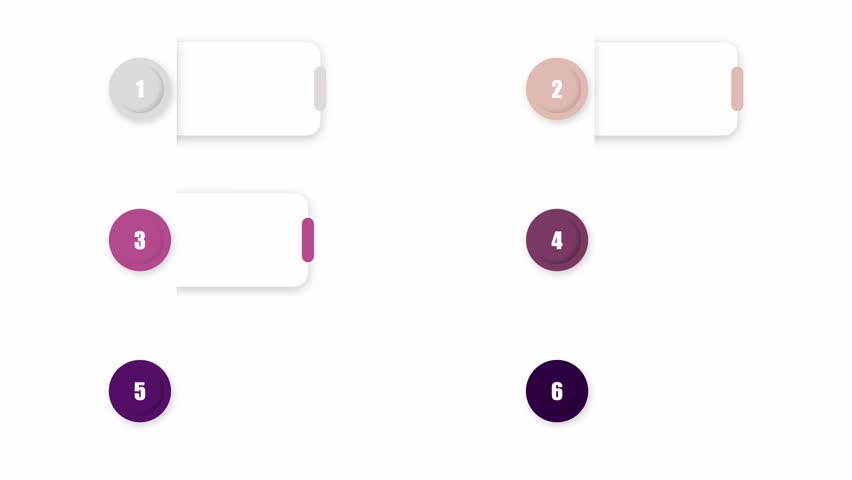 1

2

3

4

5

6