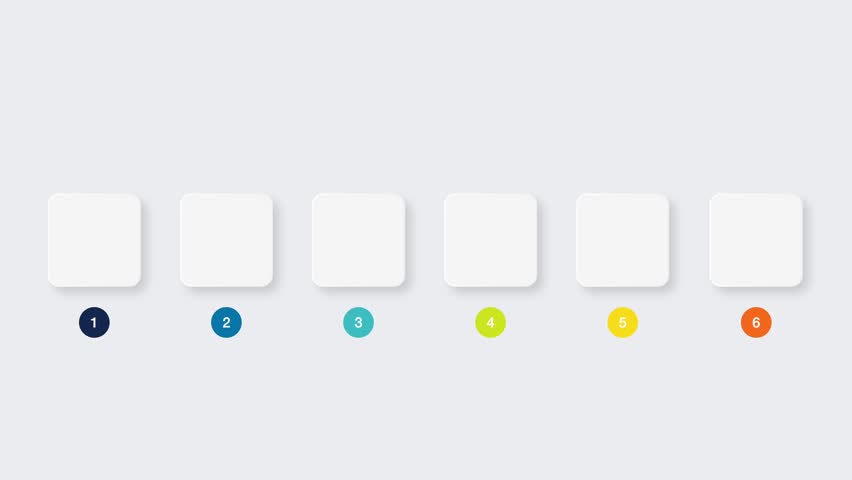 1

2

3

4

5

6