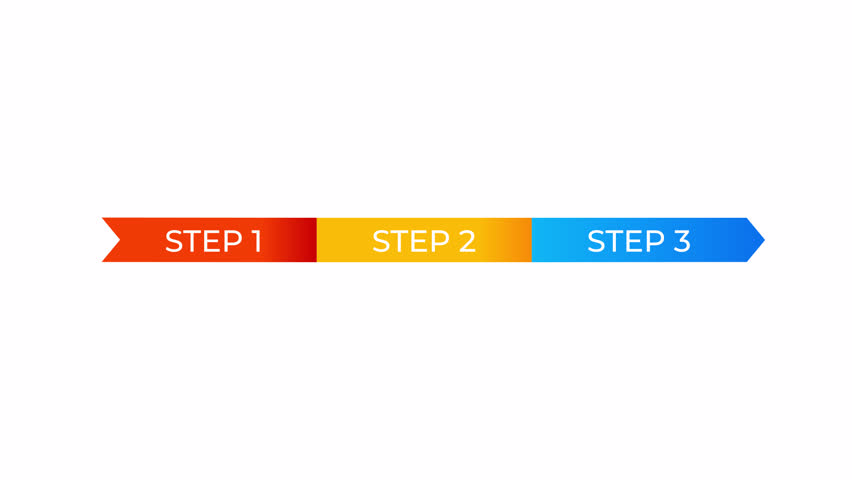 STEP 1 STEP 2 STEP 3